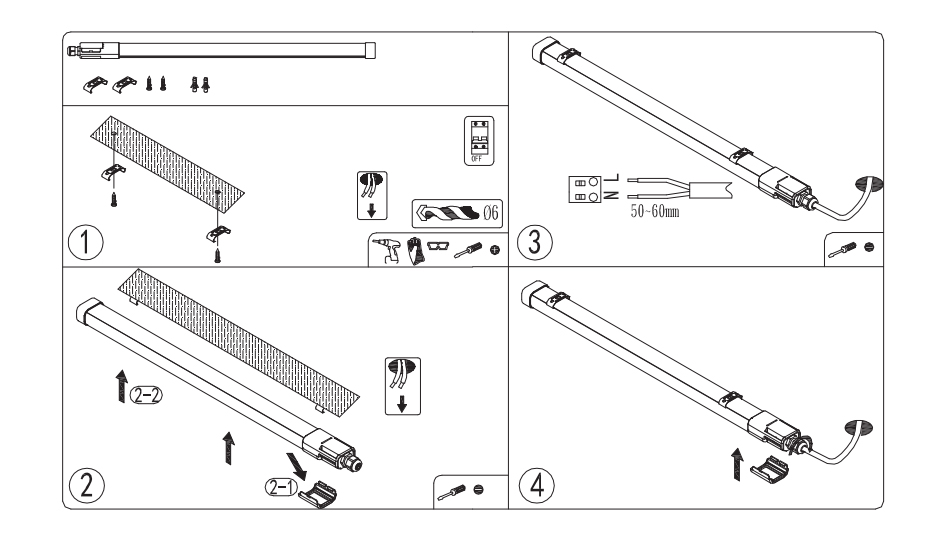 OFF

06

1

2-2

2-1

2

N L

50~60mm

3

4